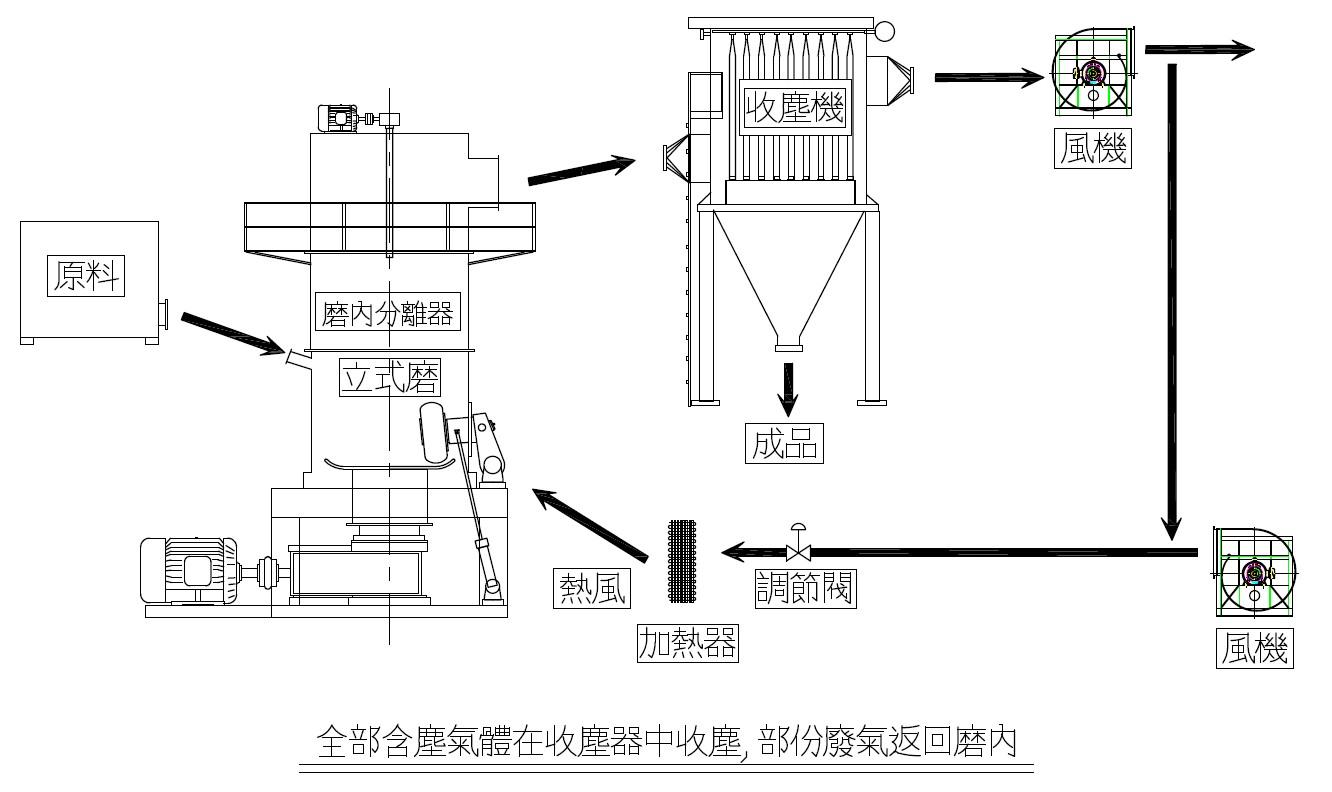 收塵機

風機

原料

磨內分離器

立式磨

成品

熱風

加熱器

調節閥

風機

全部含塵氣體在收塵器中收塵, 部份廢氣返回磨內